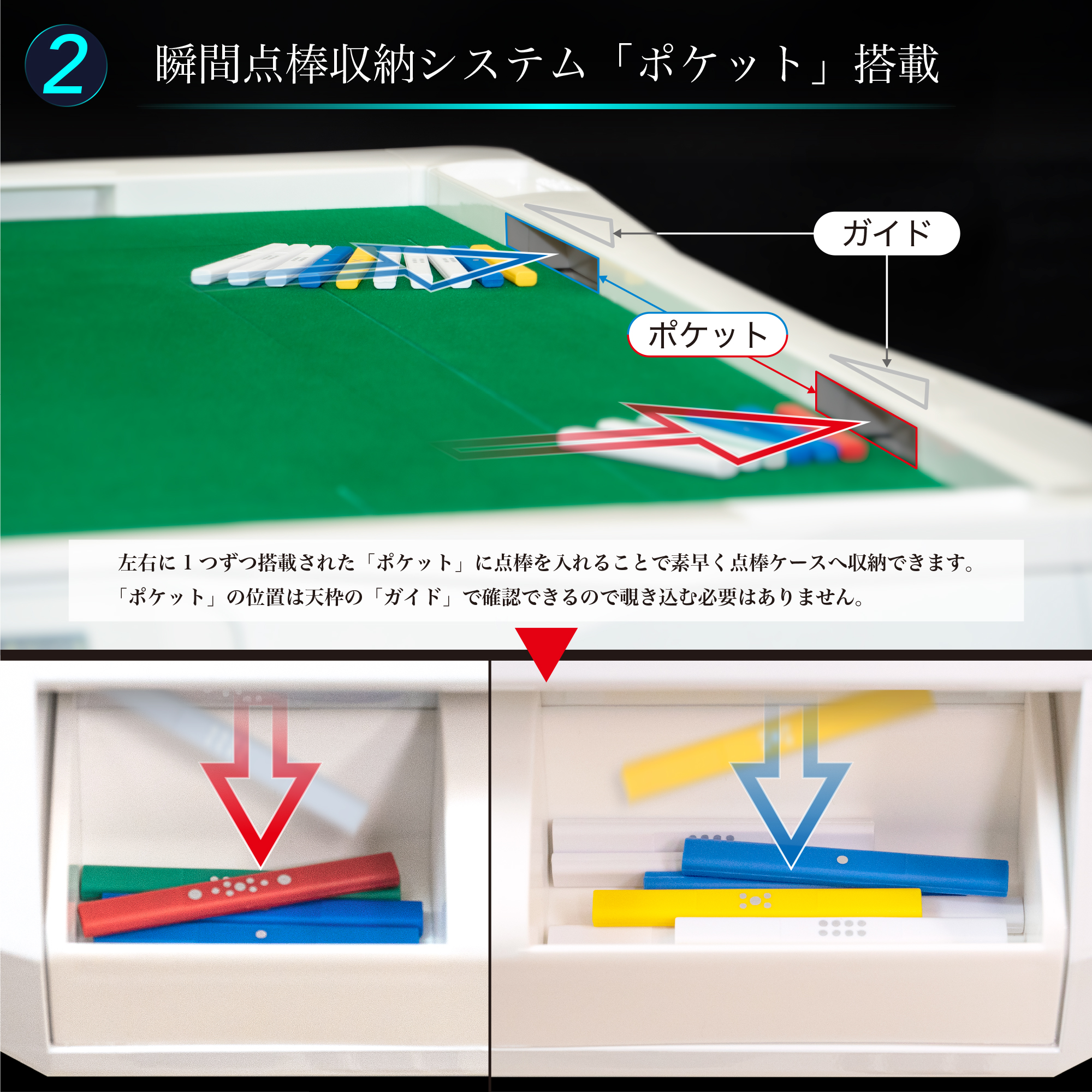 2 瞬間点棒収納システム「ポケット」搭載

ガイド

ポケット

左右に１つずつ搭載された「ポケット」に点棒を入れることで素早く点棒ケースへ収納できます。
「ポケット」の位置は天枠の「ガイド」で確認できるので覗き込む必要はありません。